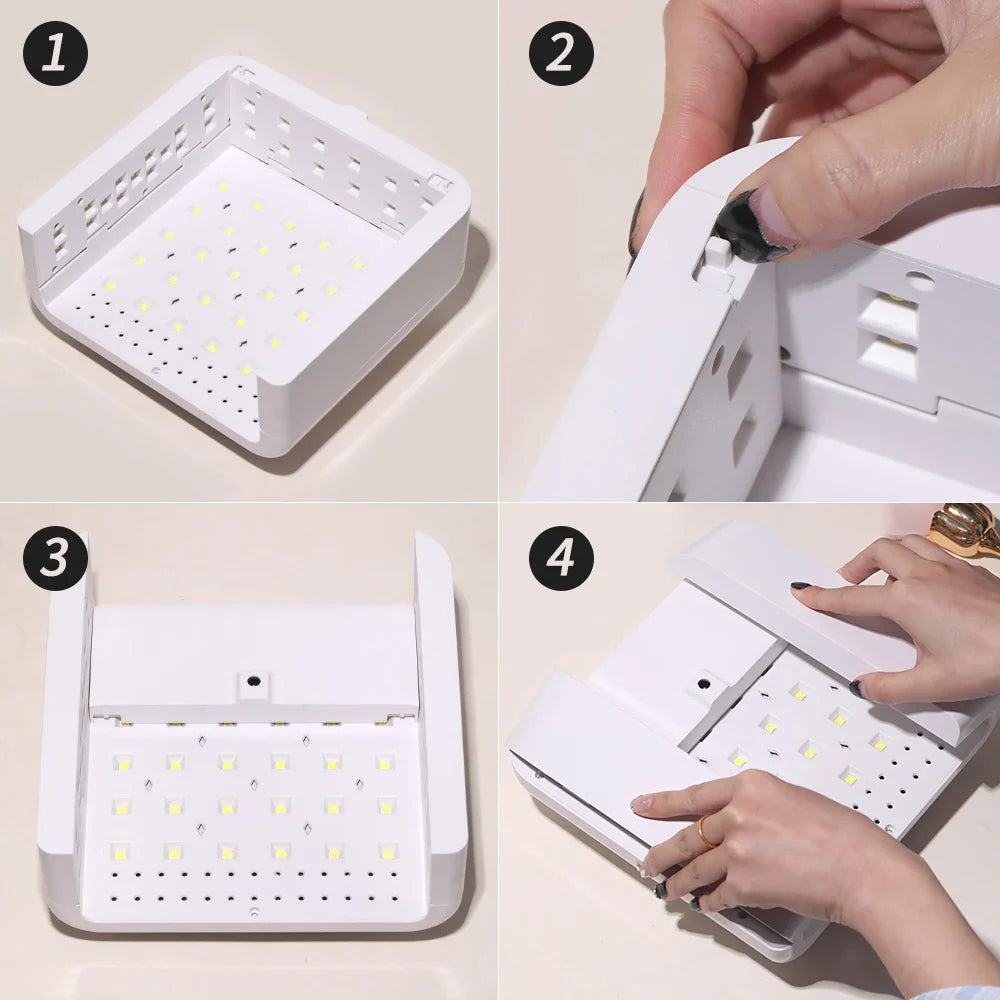 1

2

3

4