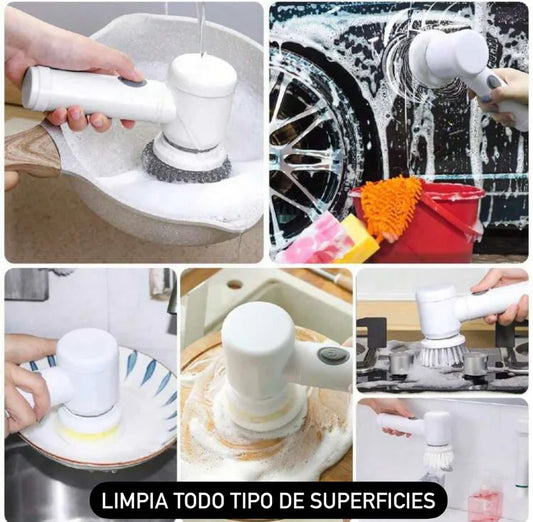 LIMPIA TODO TIPO DE SUPERFICIES